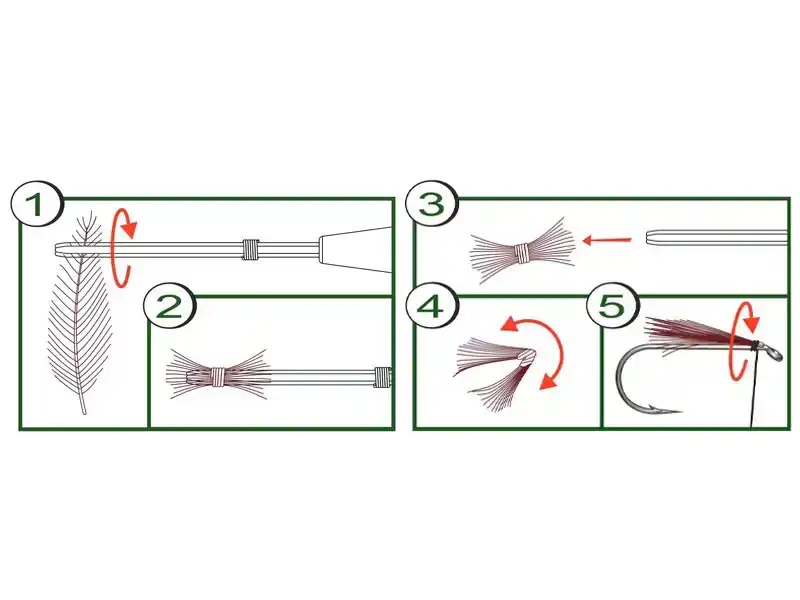 1
2
3
4
5